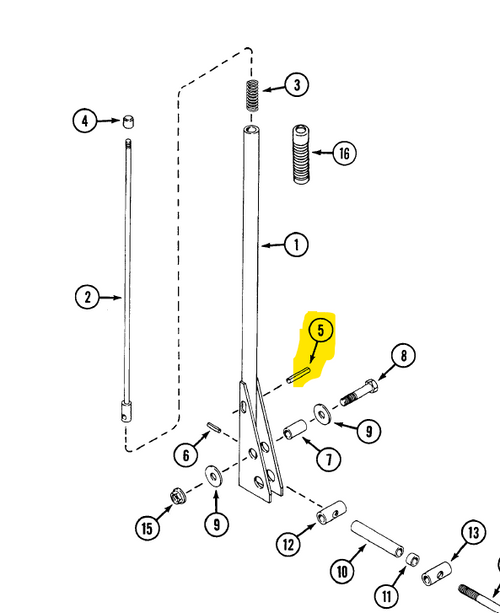 3
4
16
1
2
5
8
9
6
7
15
9
12
13
10
11