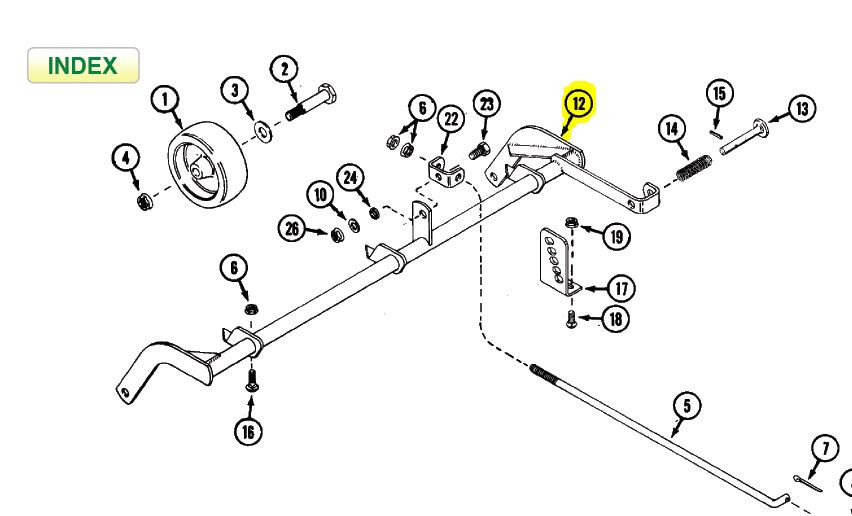 INDEX

1
2
3
4
6
22
23
12
15
13
14
10
24
26
19
17
18
6
16
5
7