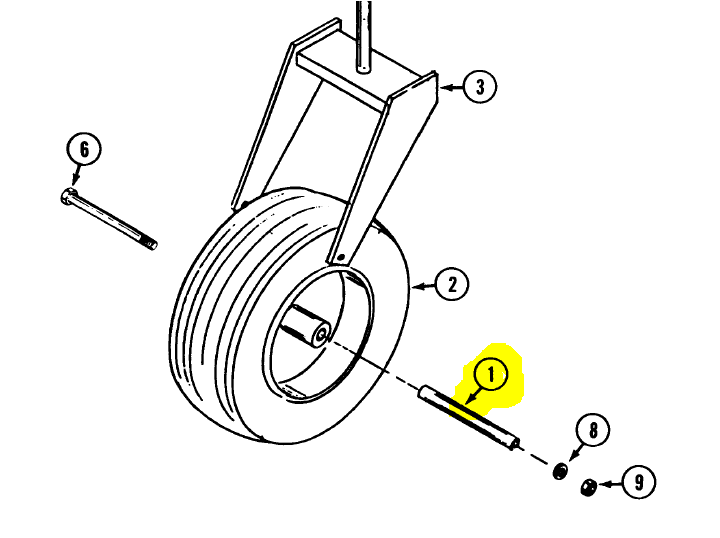 3
6
2
1
8
9