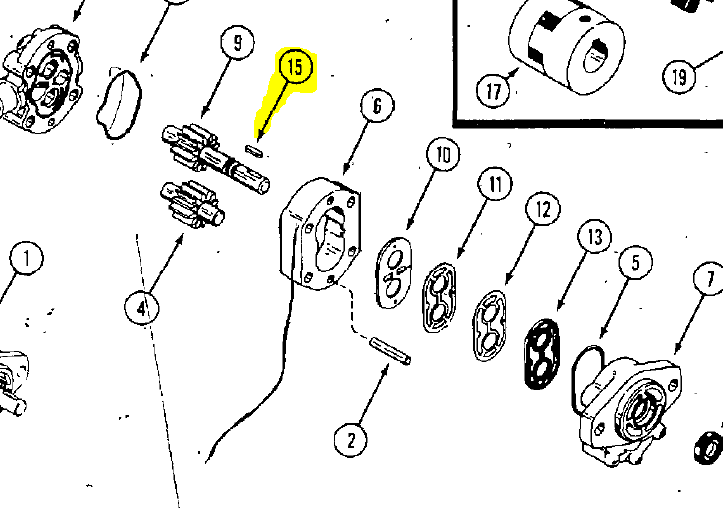 9
15
6
17
19
10
11
12
13
5
7
1
4
2