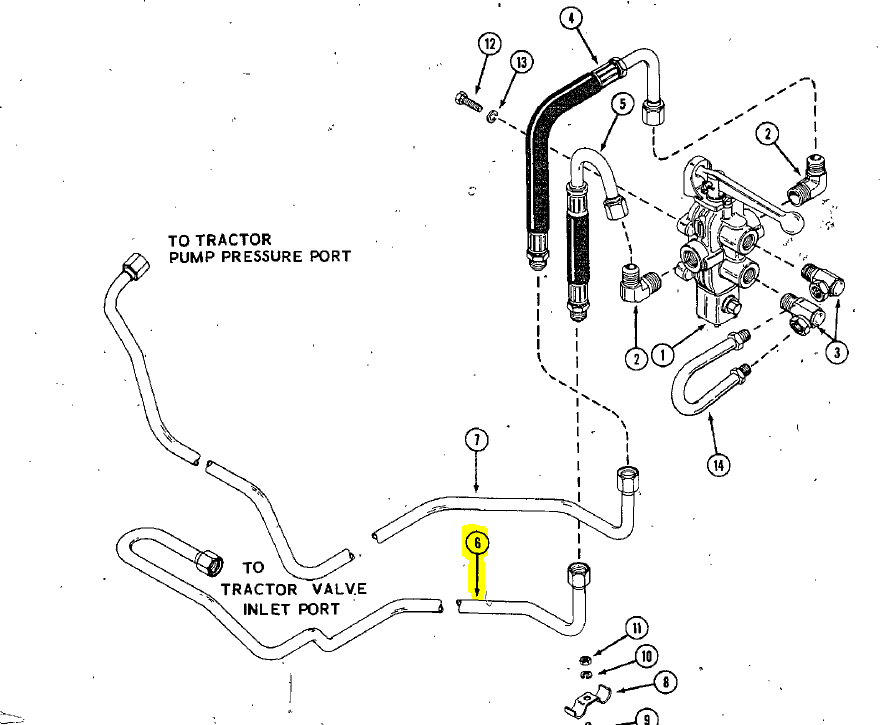 12
13
4
5
2
TO TRACTOR
PUMP PRESSURE PORT
2
1
3
14
7
6
TO
TRACTOR VALVE
INLET PORT
11
10
8
9