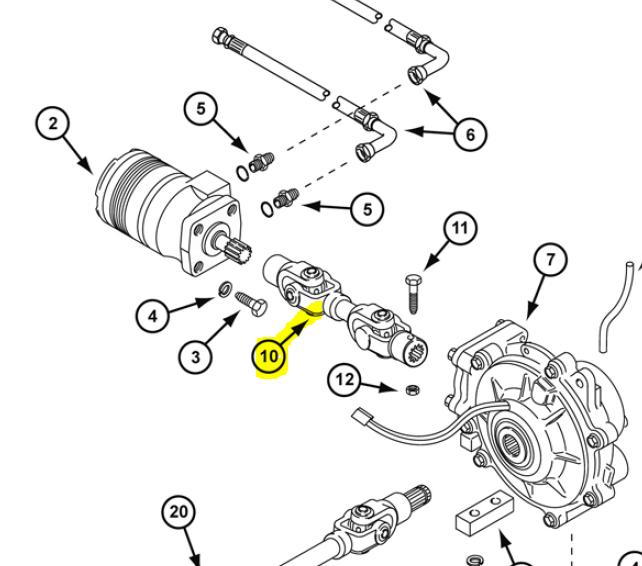 2
5
6
5
11
7
4
3
10
12
20