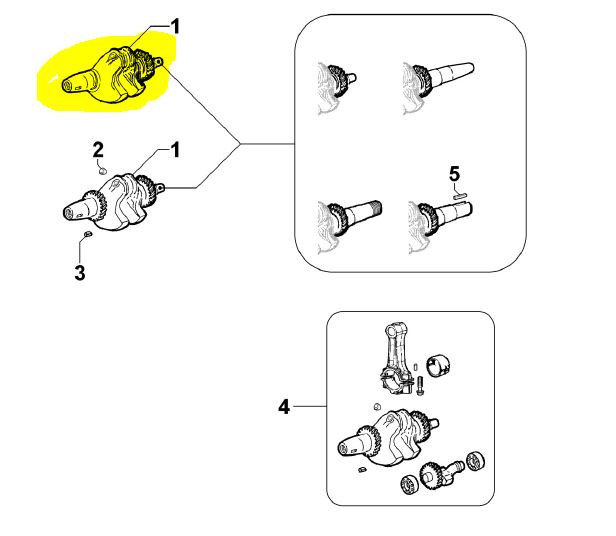 1
2
1
3
5
4