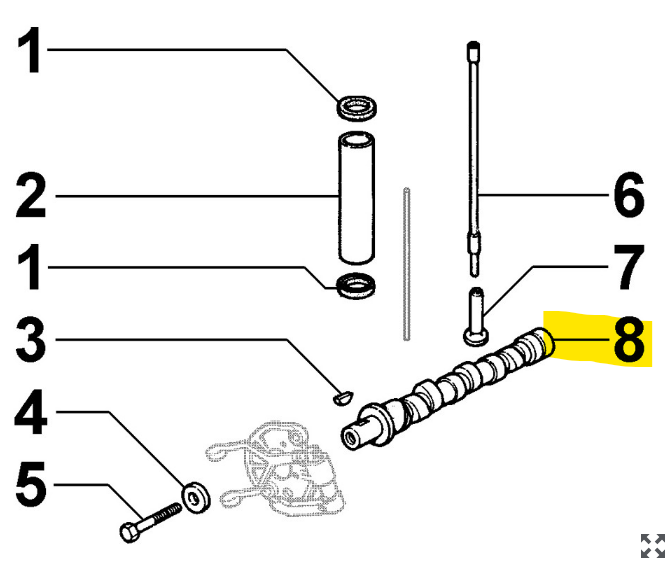 1
2
1
3
4
5
6
7
8