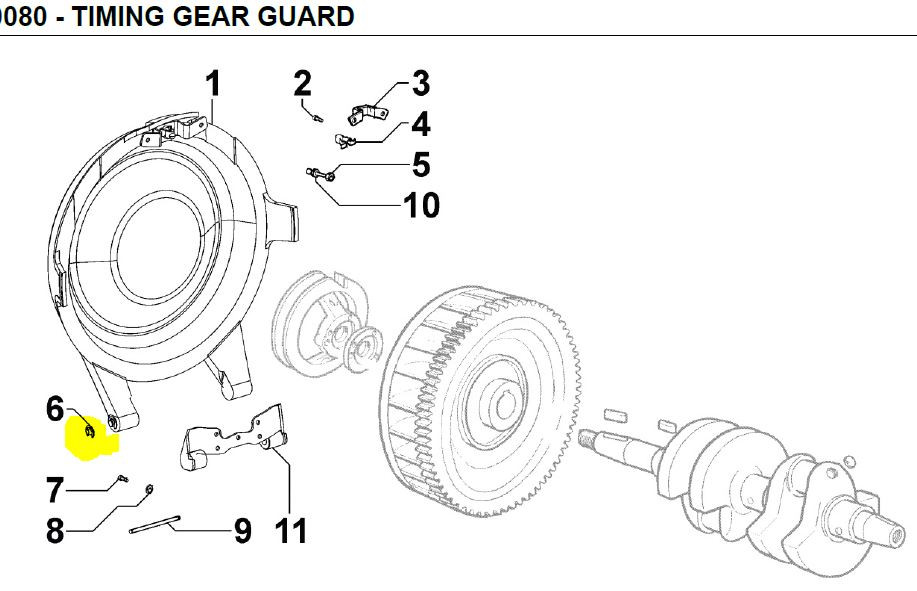 0080 - TIMING GEAR GUARD

1
2
3
4
5
10
6
7
8
9
11