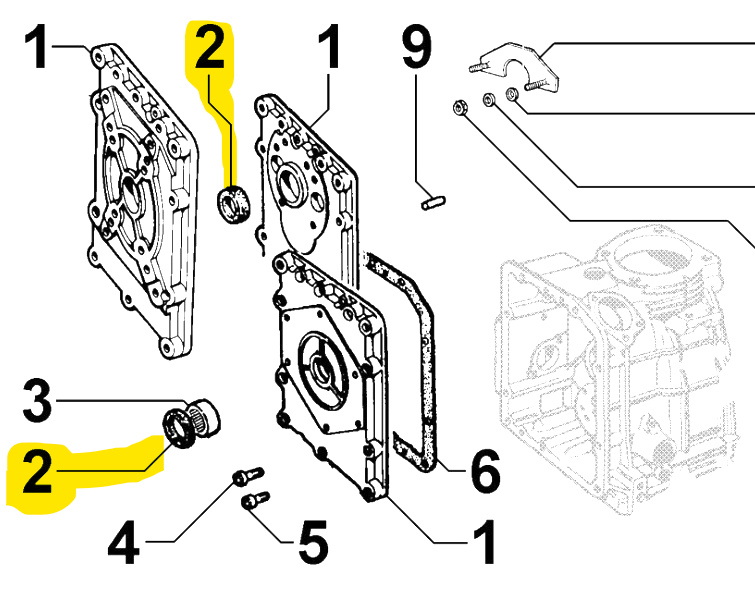 1
2
1
9
3
2
6
4
5
1