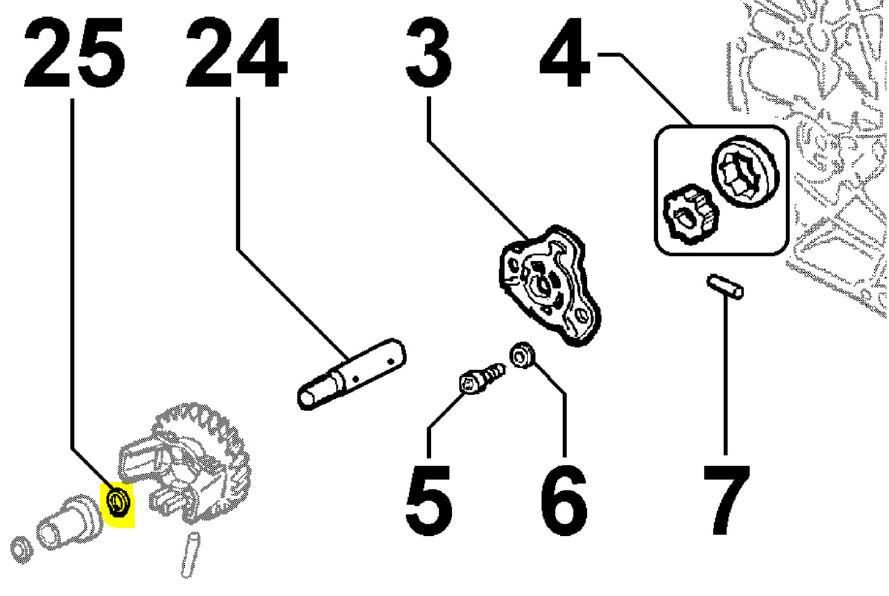 25
24
3
4
5
6
7