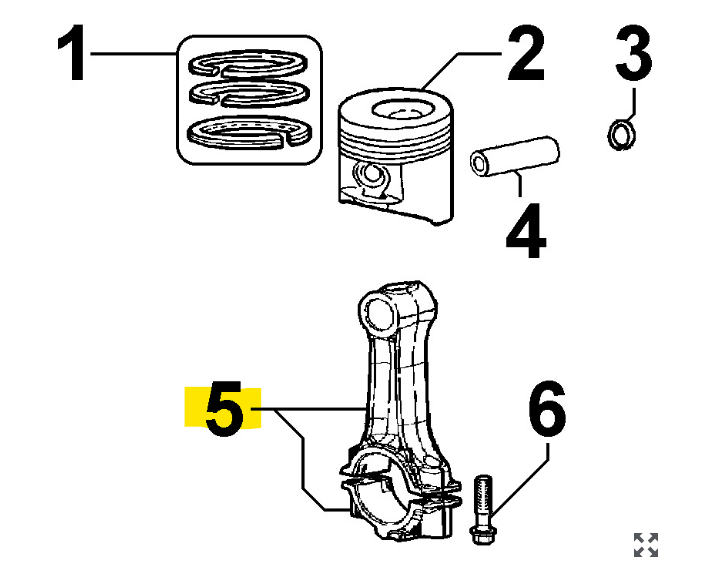 1
2
3
4
5
6