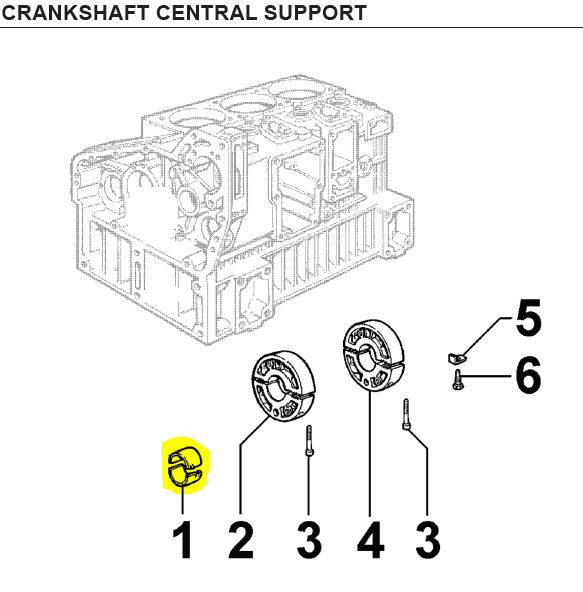 CRANKSHAFT CENTRAL SUPPORT

5
6
1
2
3
4
3