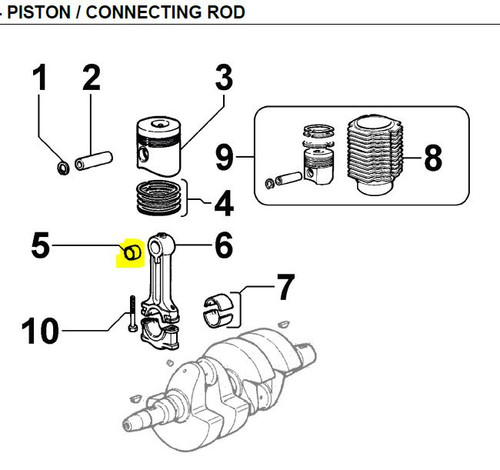 - PISTON / CONNECTING ROD

1
2
3
9
8
4
5
6
7
10