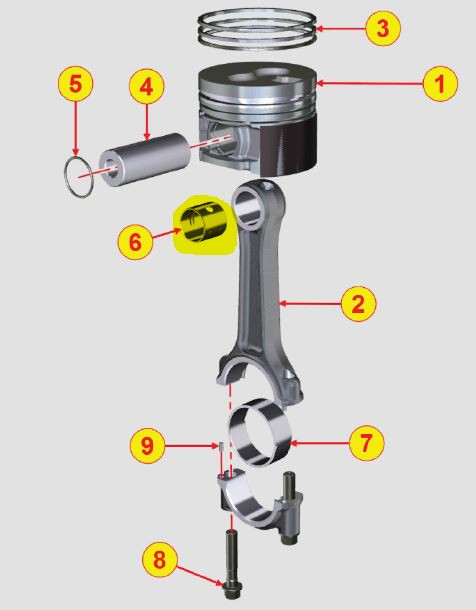 3
5
4
1
6
2
9
7
8