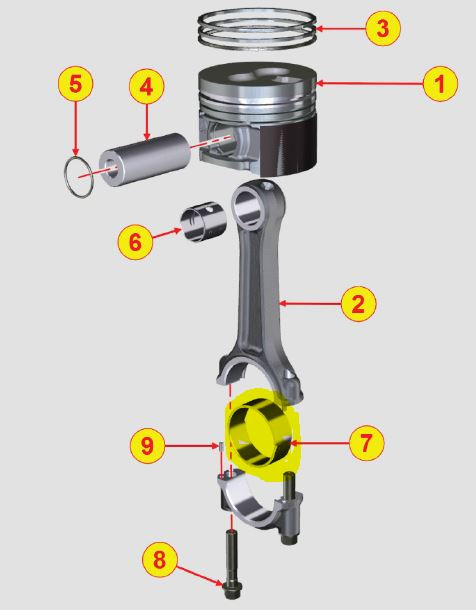 3
5
4
1
6
2
9
7
8