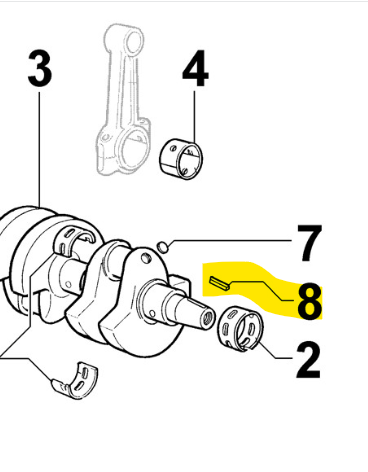 3
4
7
8
2