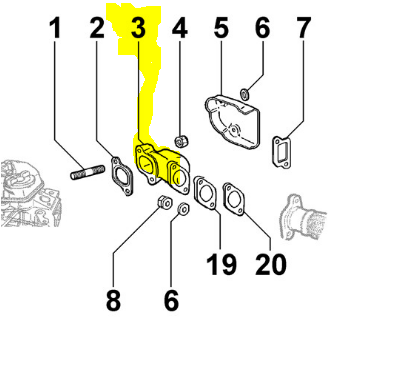 1 2 3 4 5 6 7

19 20

8 6