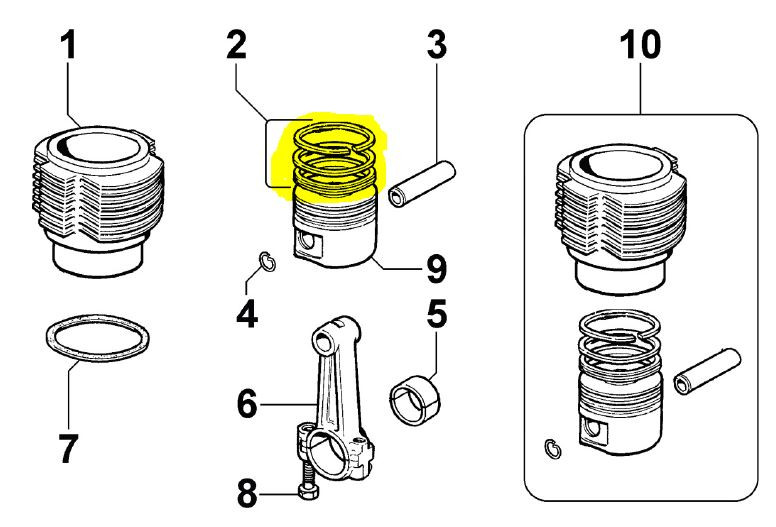 1
2
3
10
9
4
5
6
7
8