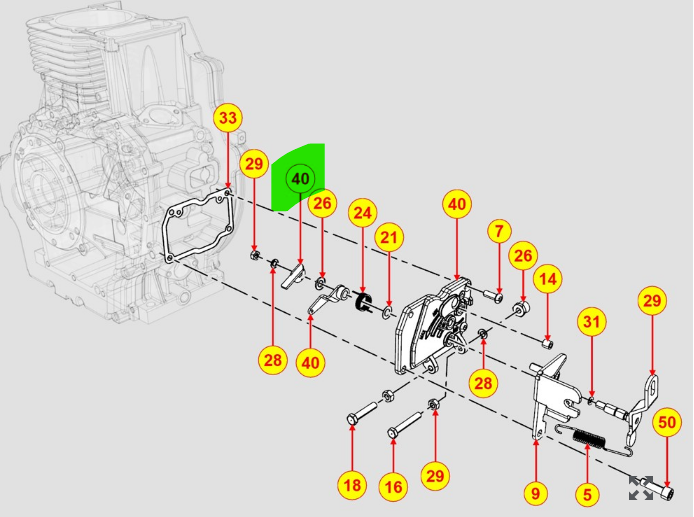 33
29
40
26
24
21
40
7
26
14
29
31
28
40
28
50
18
16
29
9
5