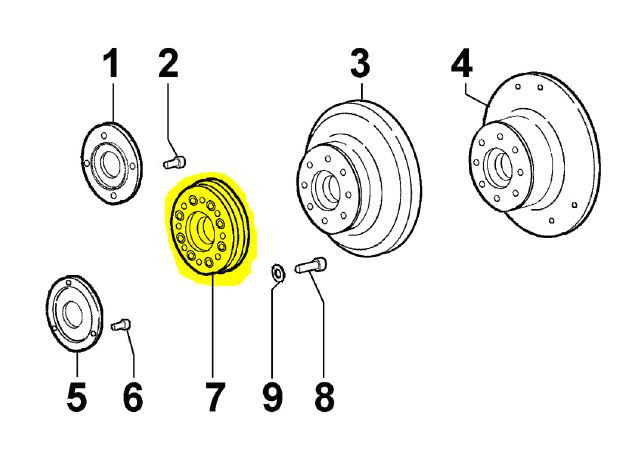 1
2
3
4
5
6
7
9
8