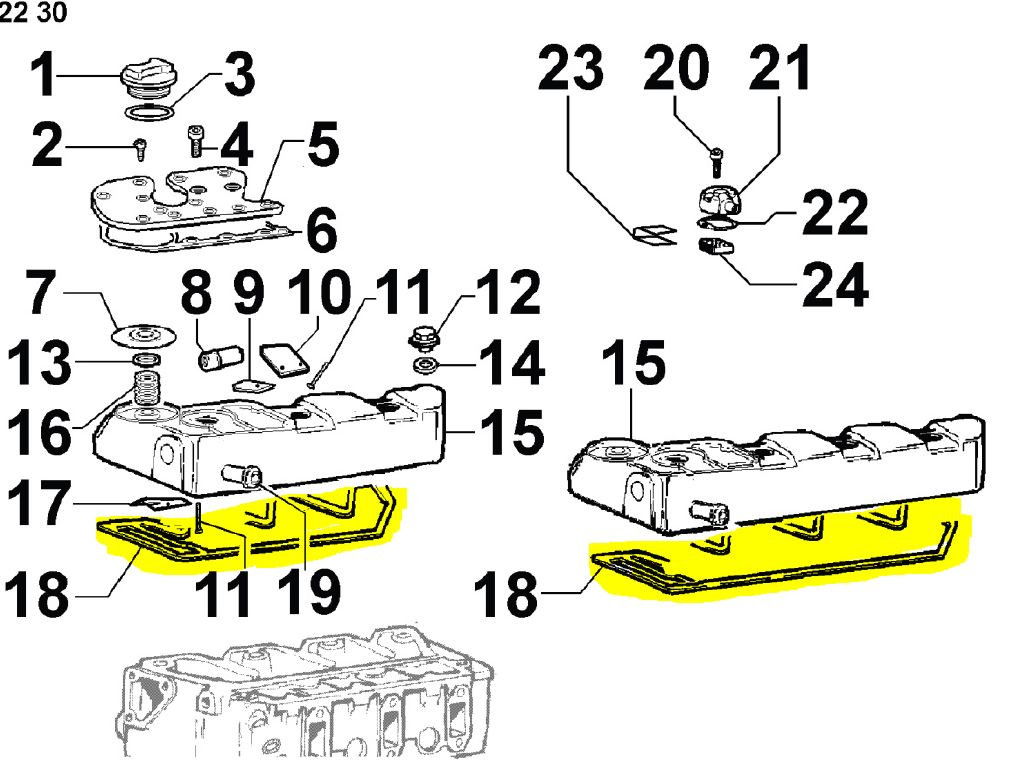 22 30

1 3 2 4 5 6

23 20 21 22 24

7 8 9 10 11 12 13 14 16 15

15

17 18 11 19

18