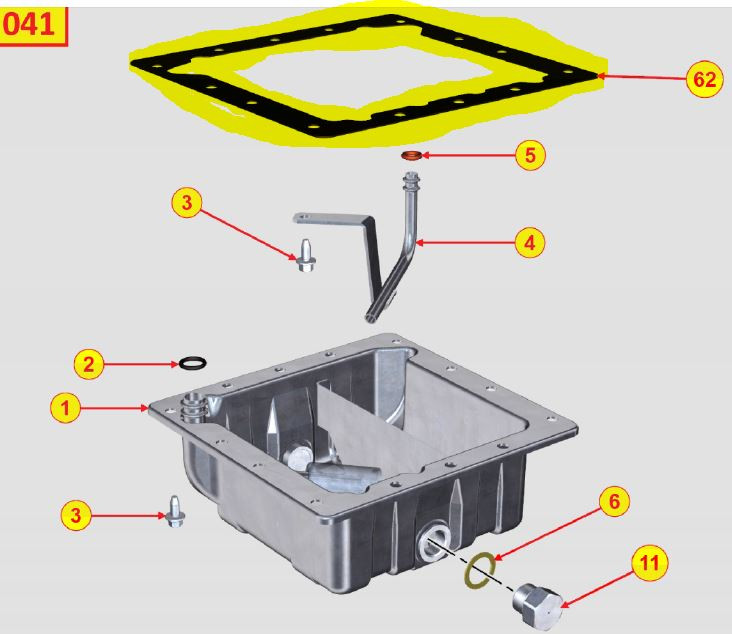 041

62

5

3

4

2

1

3

6

11