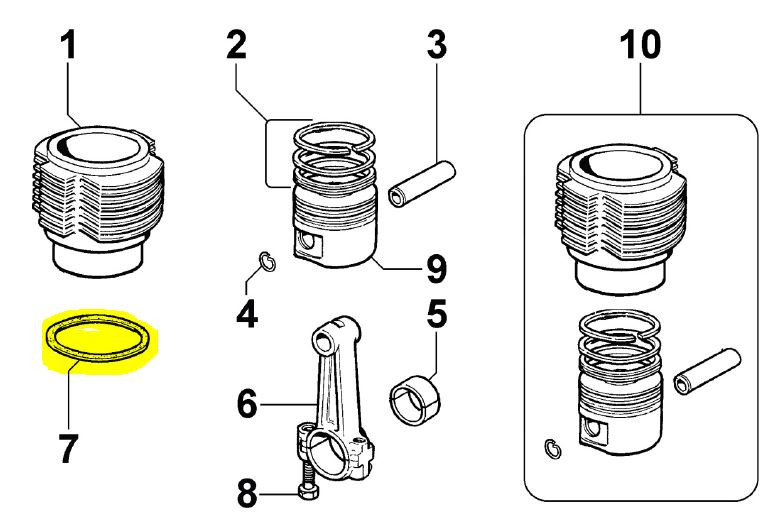 1
2
3
10
9
4
5
6
7
8