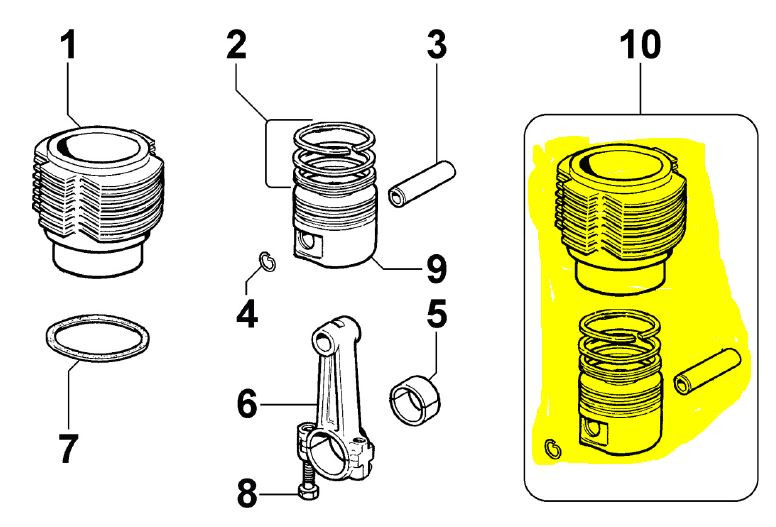 1
2
3
10
9
4
5
6
7
8