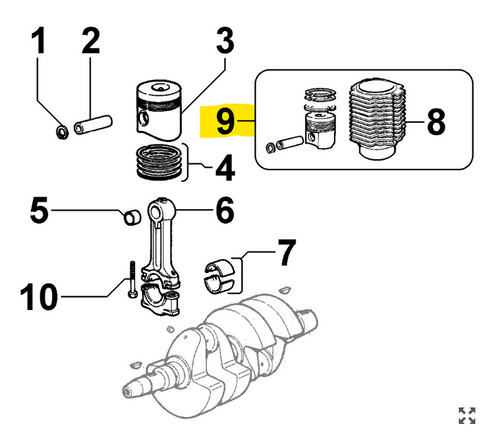 1
2
3
9
8
4
5
6
7
10