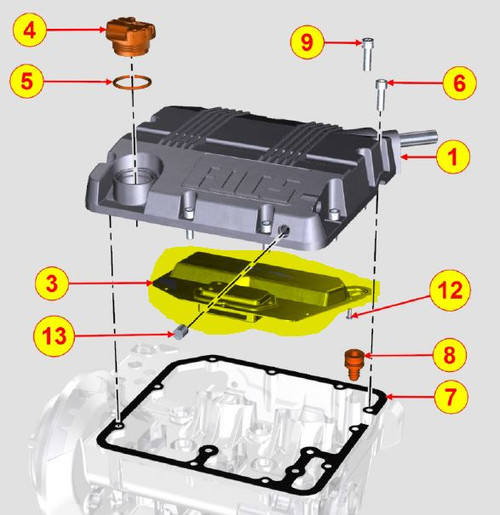 4
9
5
6
1
3
12
13
8
7