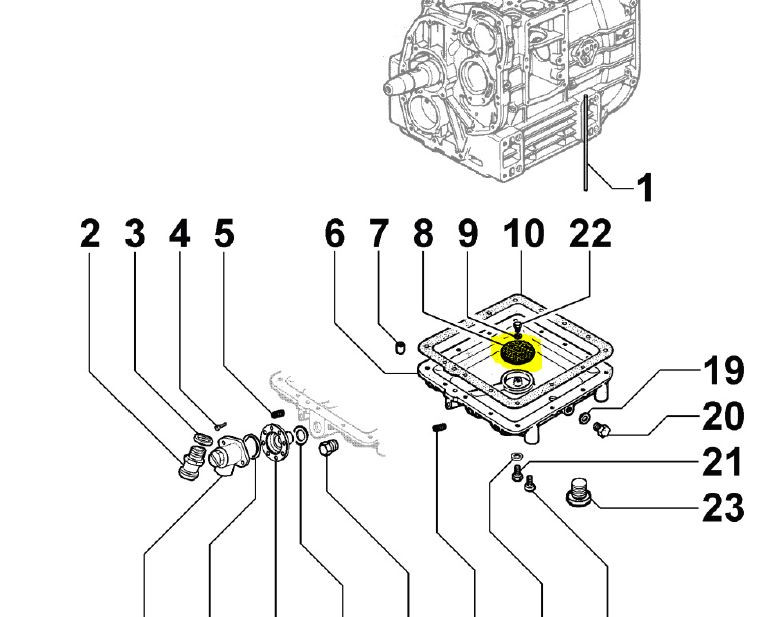 1
2 3 4 5
6 7 8 9 10 22
19
20
21
23