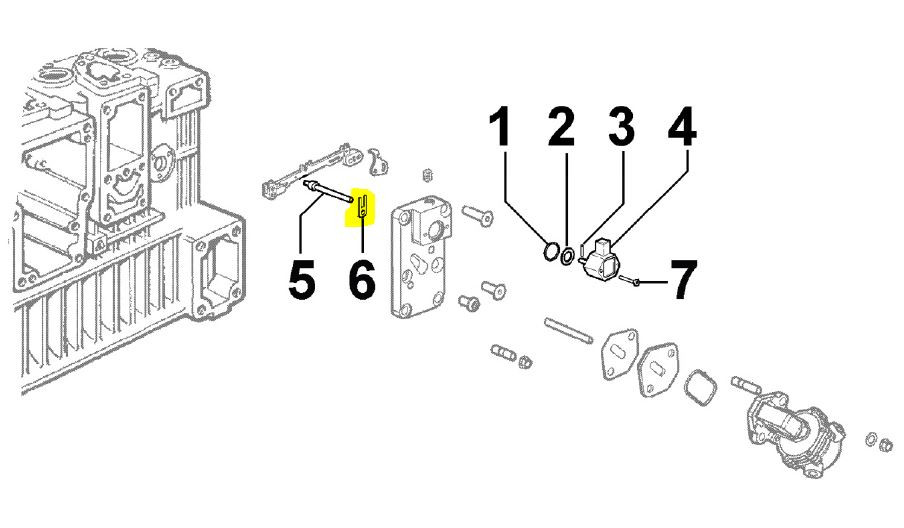 1
2
3
4
5
6
7