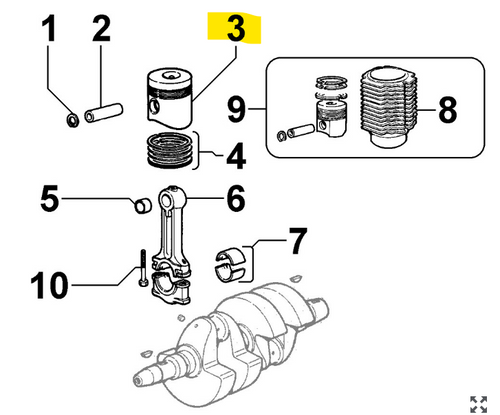 1
2
3
9
8
4
5
6
7
10