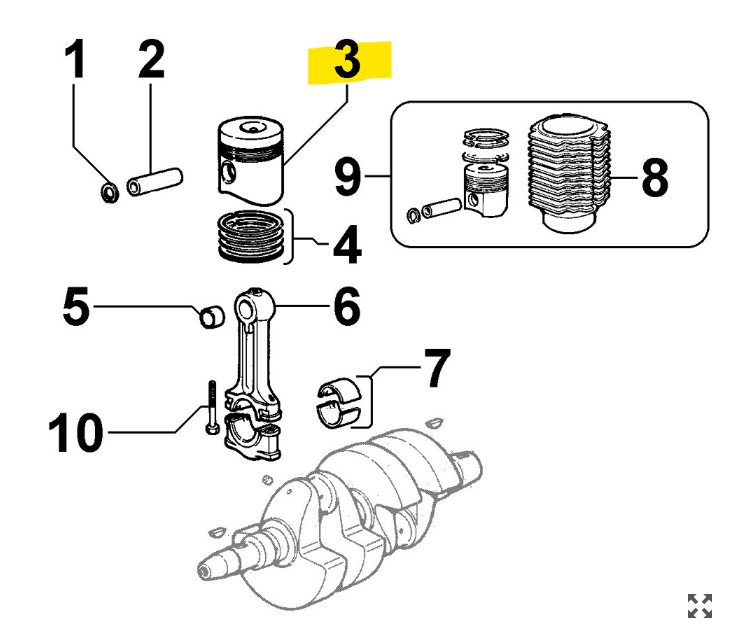 1
2
3
9
8
4
5
6
7
10