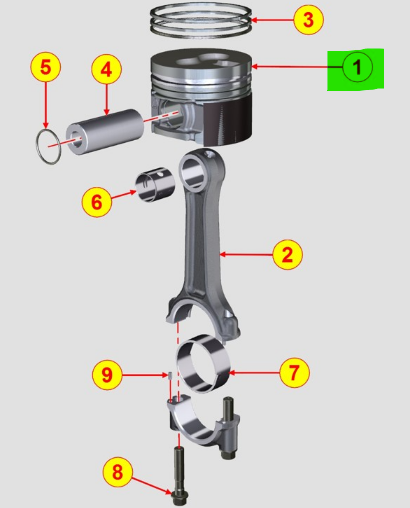 3
5
4
1
6
2
9
7
8