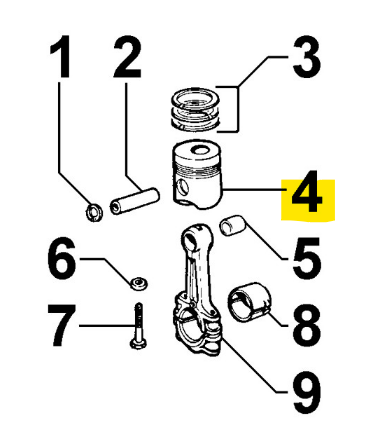 1
2
3
4
5
6
7
8
9