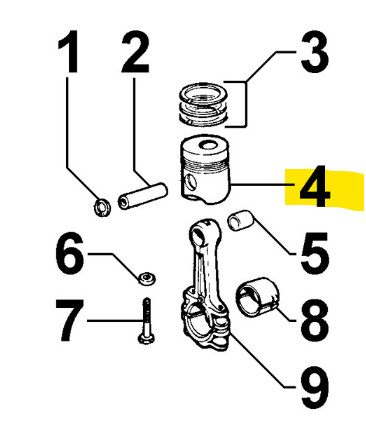 1
2
3
4
5
6
7
8
9