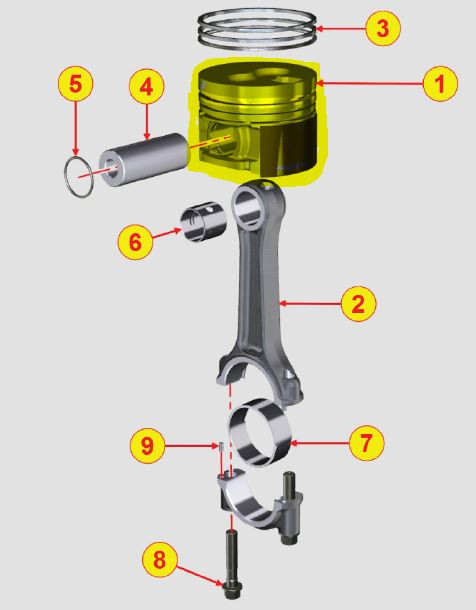 3
5
4
1
6
2
9
7
8