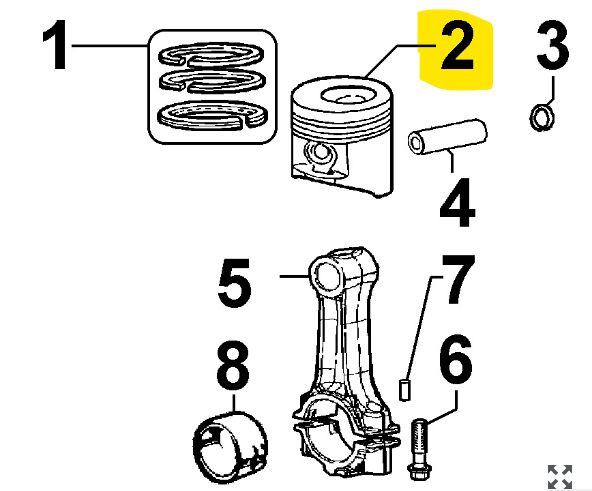 1
2
3
4
5
7
8
6