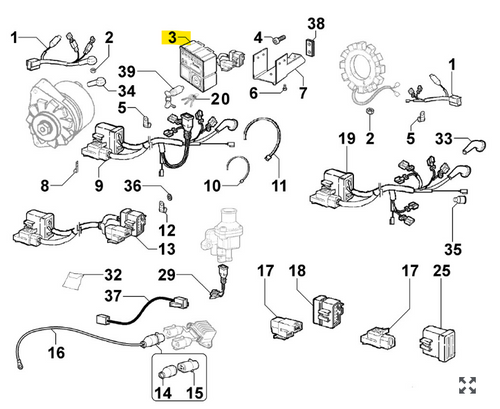 1
2
3
4
38
39
34
20
6
7
1
5
2
5
33
19
8
9
36
10
11
12
13
35
32
29
17
18
17
25
37
16
14
15