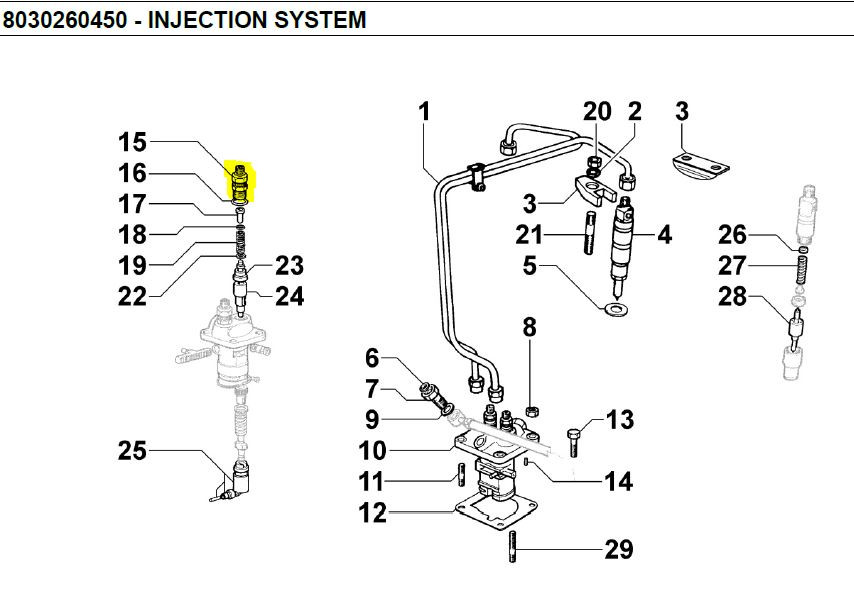 8030260450 - INJECTION SYSTEM

15
16
17
18
19
22
23
24
25

1
20
2
3
3
21
4
5
8
6
7
9
10
11
12
13
14
29

26
27
28