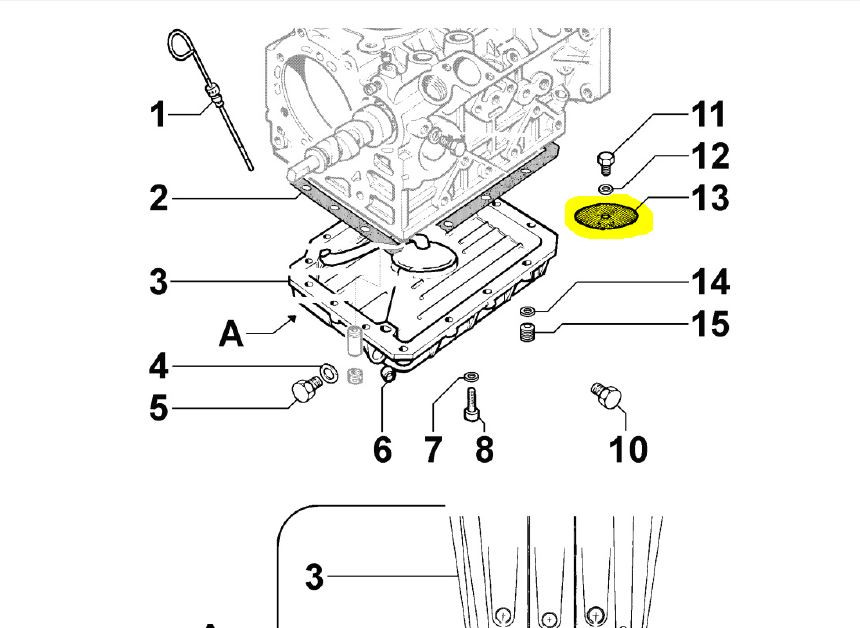 1
2
3
A
4
5
6
7
8
10
11
12
13
14
15
3