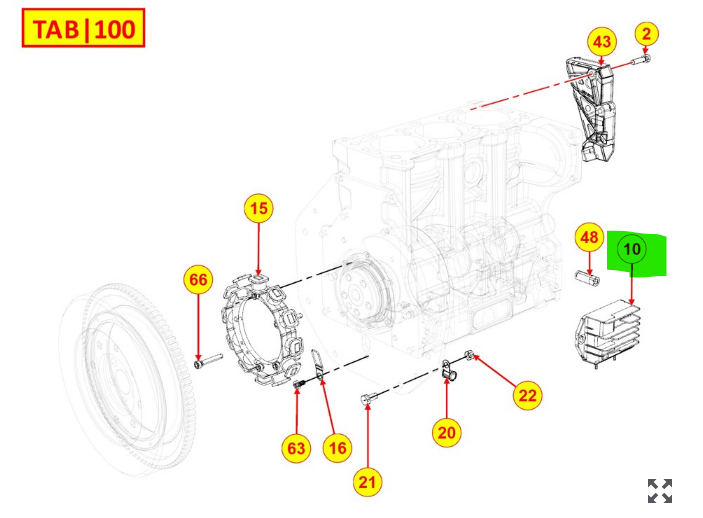 TAB|100

43
2
15
48
10
66
22
20
63
16
21