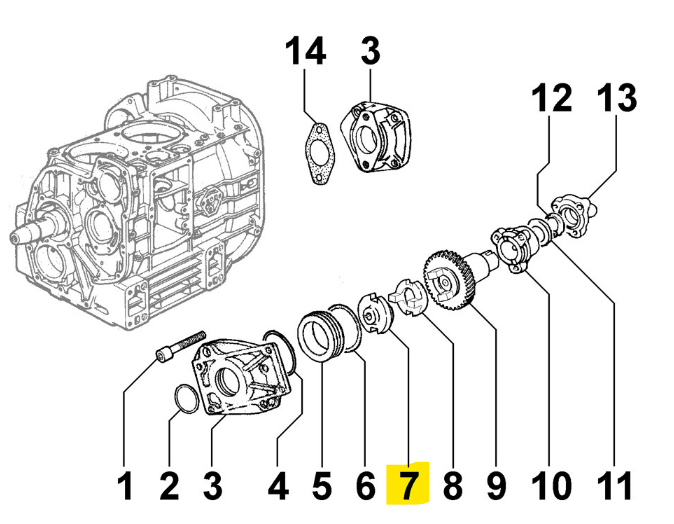 14
3
12
13
1
2
3
4
5
6
7
8
9
10
11