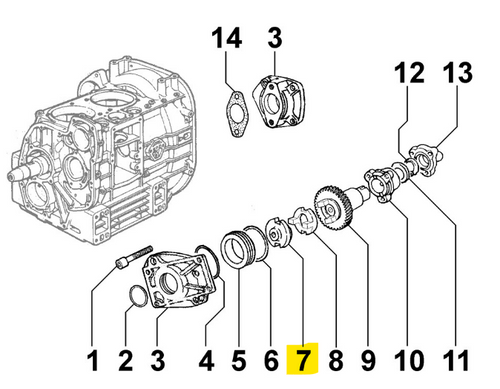 14
3
12
13
1
2
3
4
5
6
7
8
9
10
11