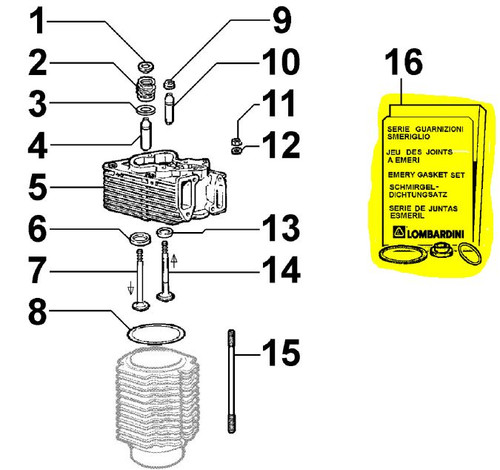 1
2
3
4
5
6
7
8
9
10
11
12
13
14
15
16

SERIE GUARNIZIONI SMERIGLIO
JEU DES JOINTS A EMERI
EMERY GASKET SET
SCHMIRGEL-DICHTUNGSATZ
SERIE DE JUNTAS ESMERIL
LOMBARDINI