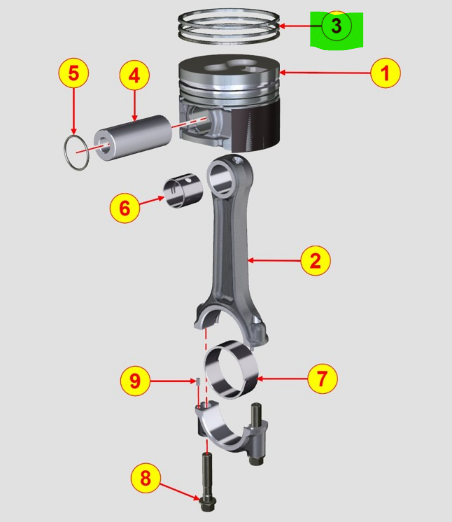 3
5
4
1
6
2
9
7
8