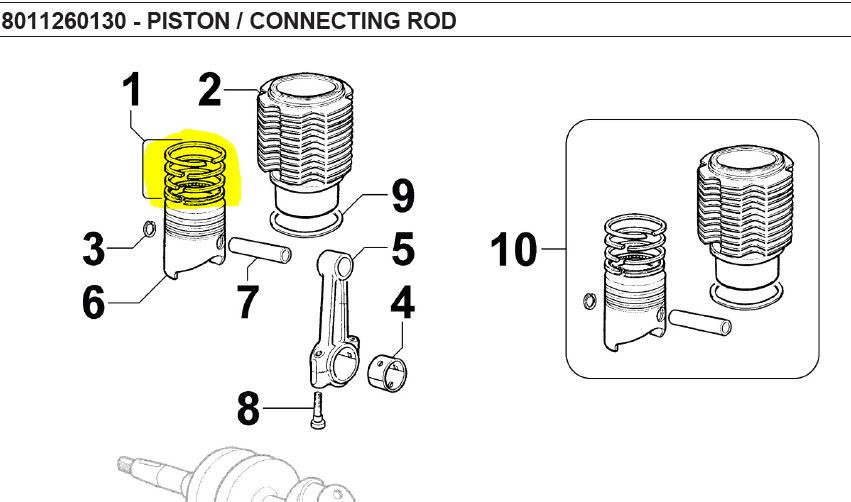 8011260130 - PISTON / CONNECTING ROD

1
2
9
3
5
6
7
4
8
10