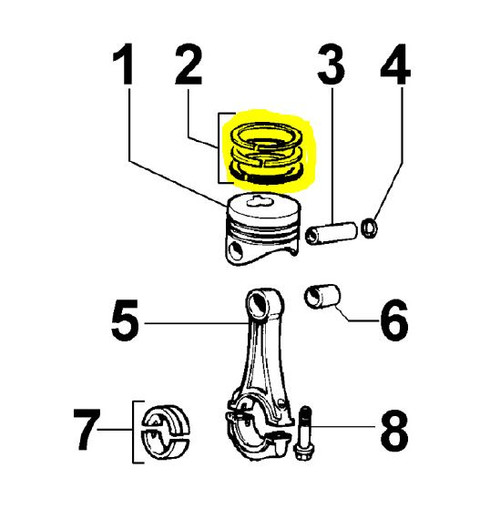 1
2
3
4
5
6
7
8