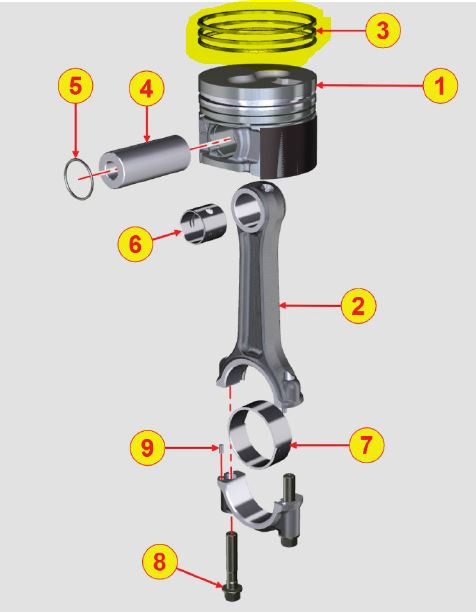 3
5
4
1
6
2
9
7
8