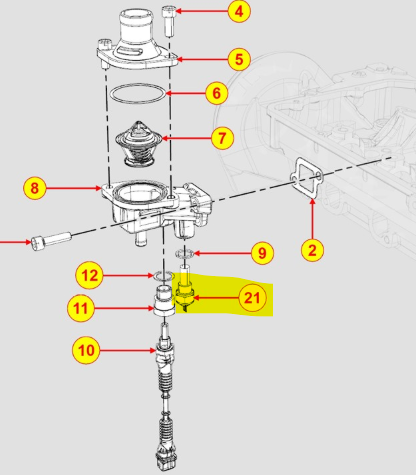 4
5
6
7
8
2
9
12
21
11
10