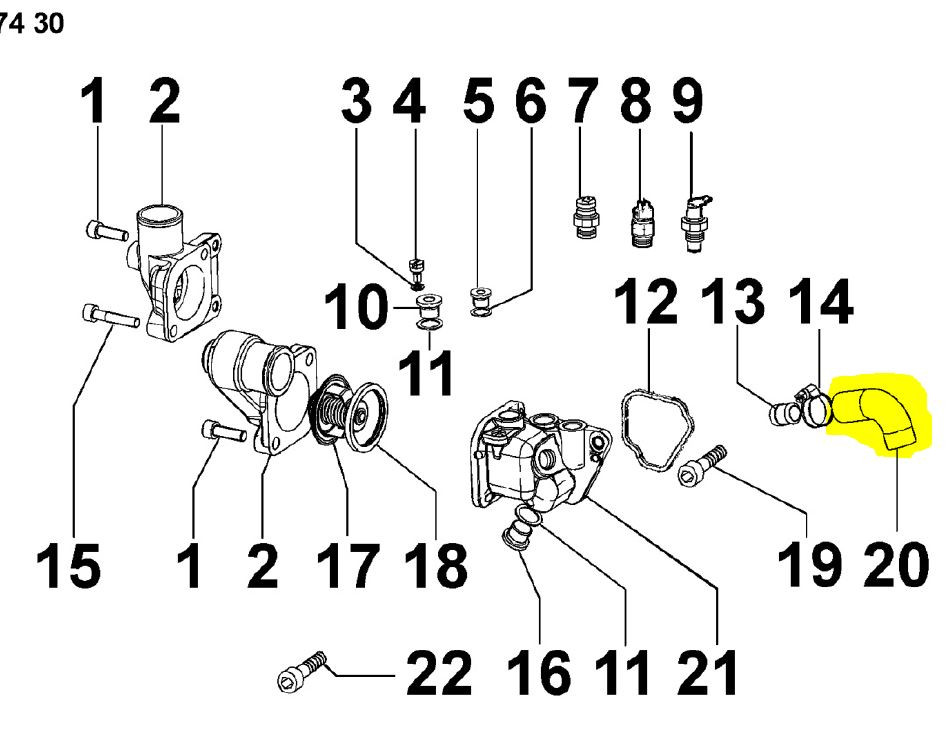 74 30

1 2
3 4
5 6
7 8 9
10
11
12 13 14
15 1 2 17 18
19 20
22 16 11 21