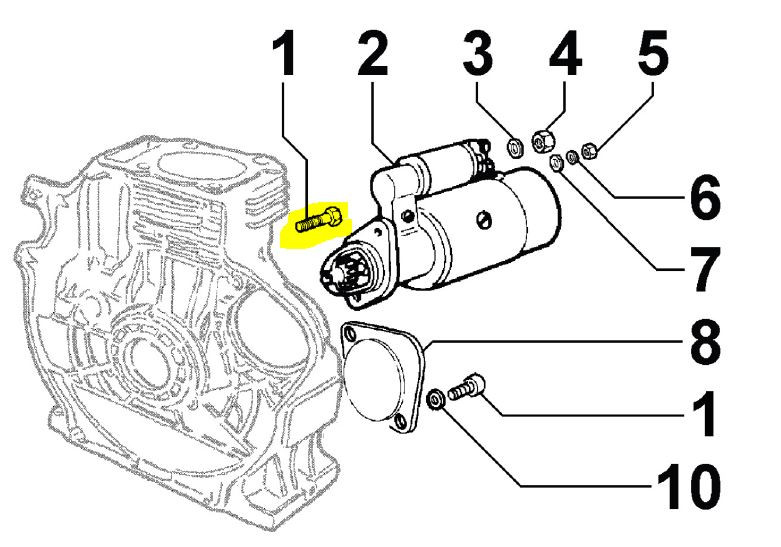 1
2
3
4
5
6
7
8
1
10